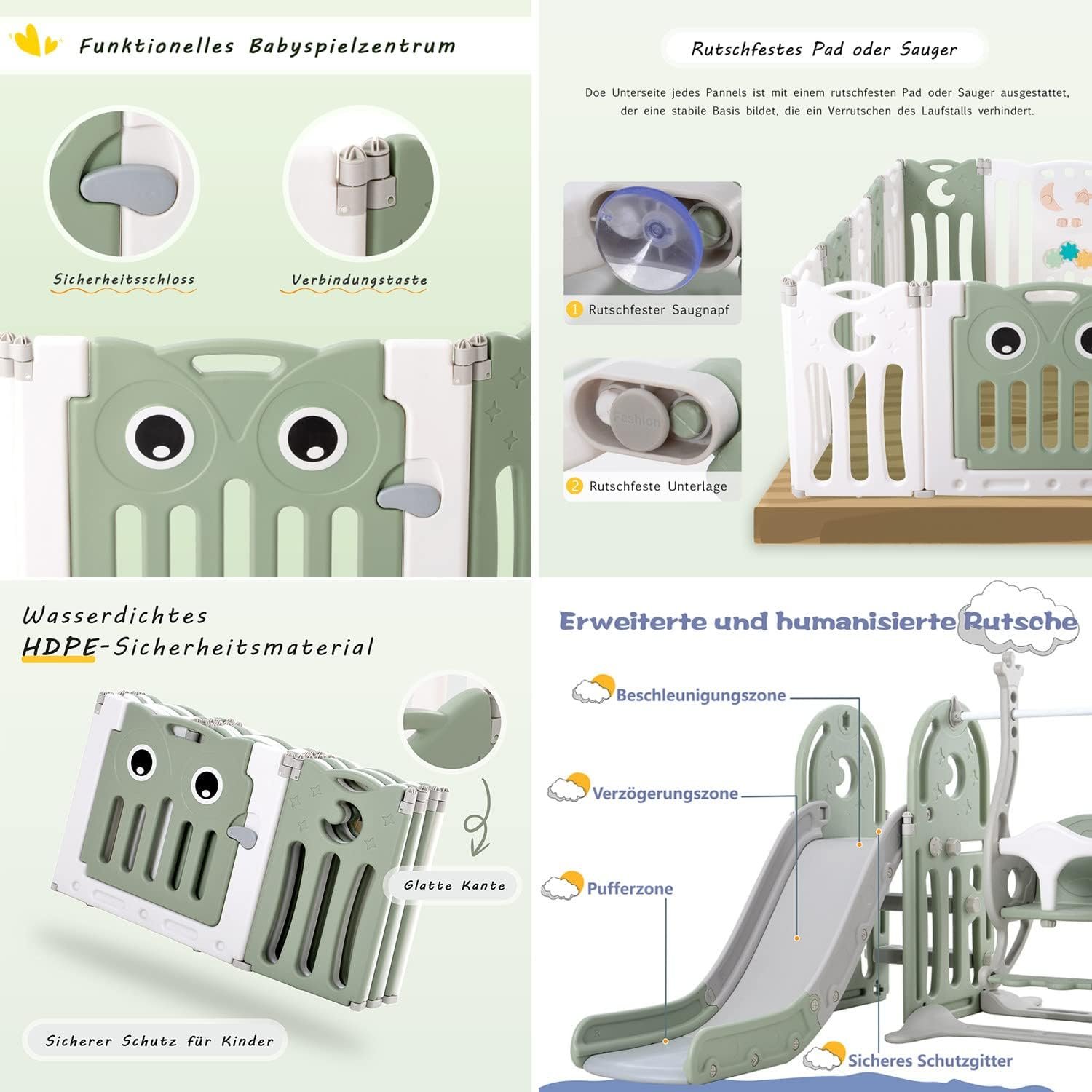 Funktionelles Babyspielzentrum

Sicherheitsschloss

Verbindungstaste

Rutschfestes Pad oder Sauger

Doe Unterseite jedes Pannels ist mit einem rutschfesten Pad oder Sauger ausgestattet, der eine stabile Basis bildet, die ein Verrutschen des Laufstalls verhindert.

1 Rutschfester Saugnapf

Fashion

2 Rutschfeste Unterlage

Wasserdichtes HDPE-Sicherheitsmaterial

Glatte Kante

Sicherer Schutz für Kinder

Erweiterte und humanisierte Rutsche

Beschleunigungszone

Verzögerungszone

Pufferzone

Sicheres Schutzgitter